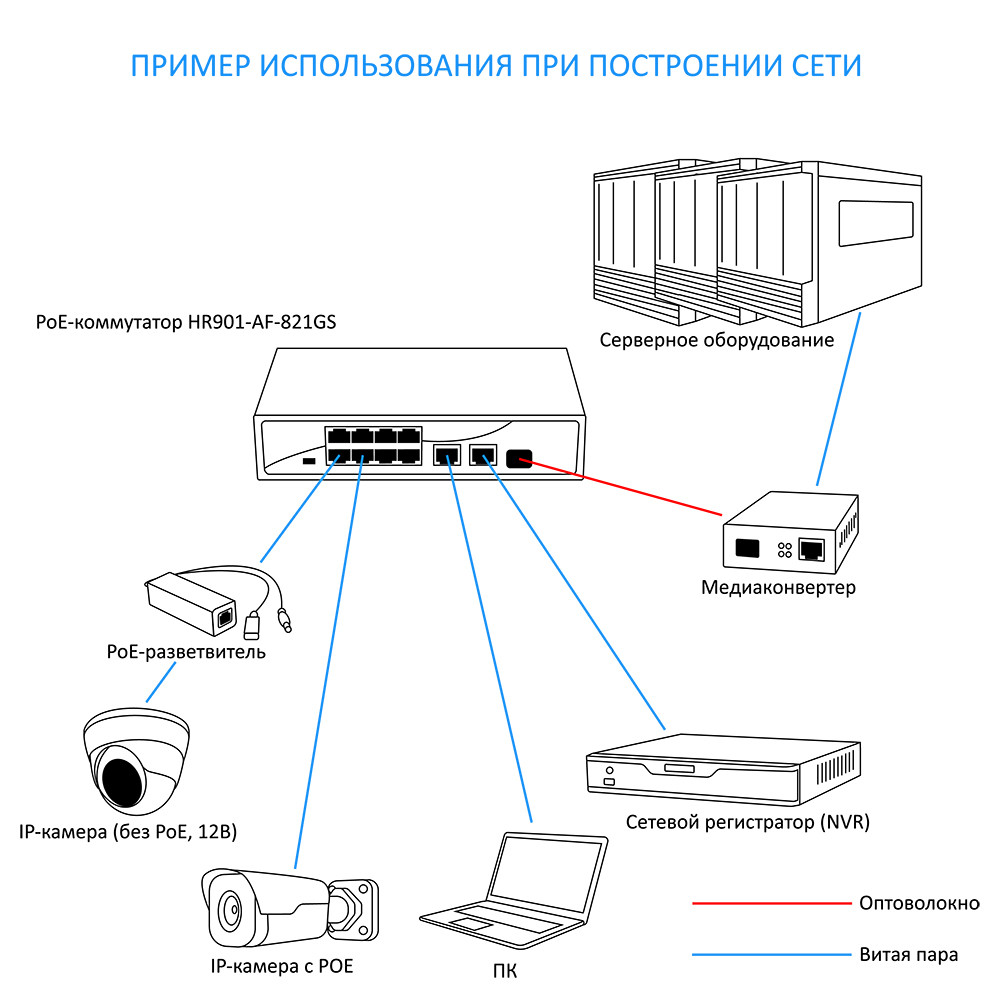 ПРИМЕР ИСПОЛЬЗОВАНИЯ ПРИ ПОСТРОЕНИИ СЕТИ

PoE-коммутатор HR901-AF-821GS

Серверное оборудование

Медиаконвертер

PoE-разветвитель

IP-камера (без PoE, 12В)

Сетевой регистратор (NVR)

IP-камера с POE

ПК

Оптоволокно

Витая пара